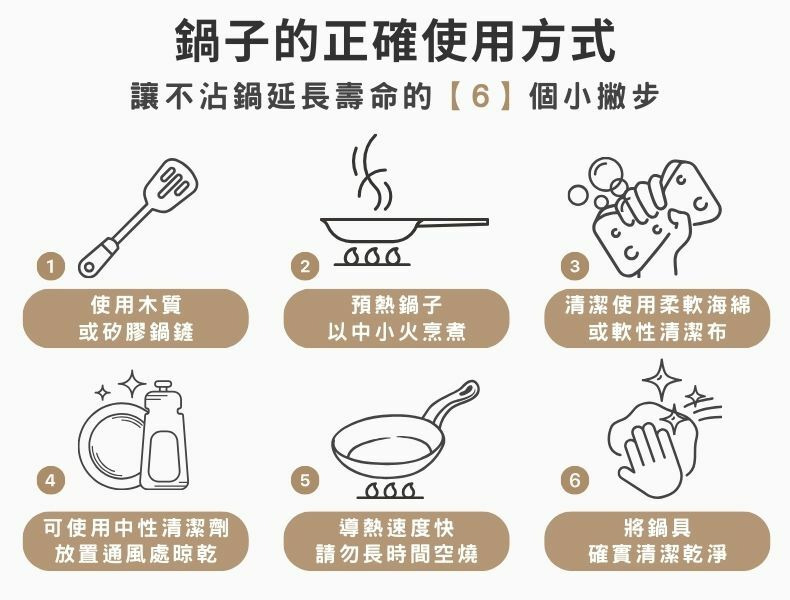 鍋子的正確使用方式

讓不沾鍋延長壽命的【6】個小撇步

1
使用木質
或矽膠鍋鏟

2
預熱鍋子
以中小火烹煮

3
清潔使用柔軟海綿
或軟性清潔布

4
可使用中性清潔劑
放置通風處晾乾

5
導熱速度快
請勿長時間空燒

6
將鍋具
確實清潔乾淨