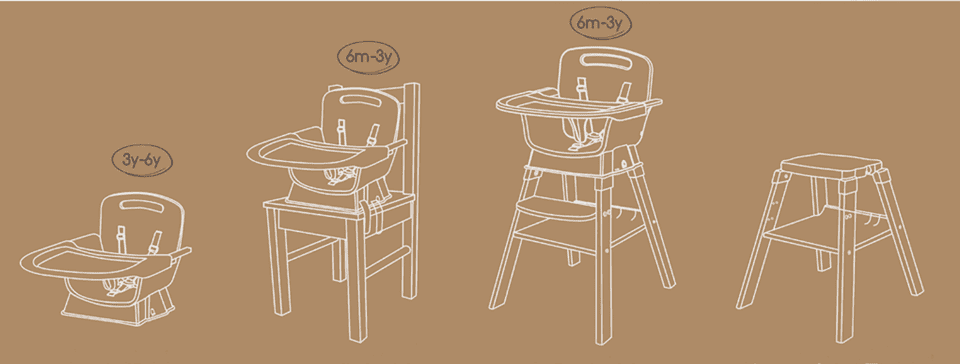 3y-6y

6m-3y

6m-3y